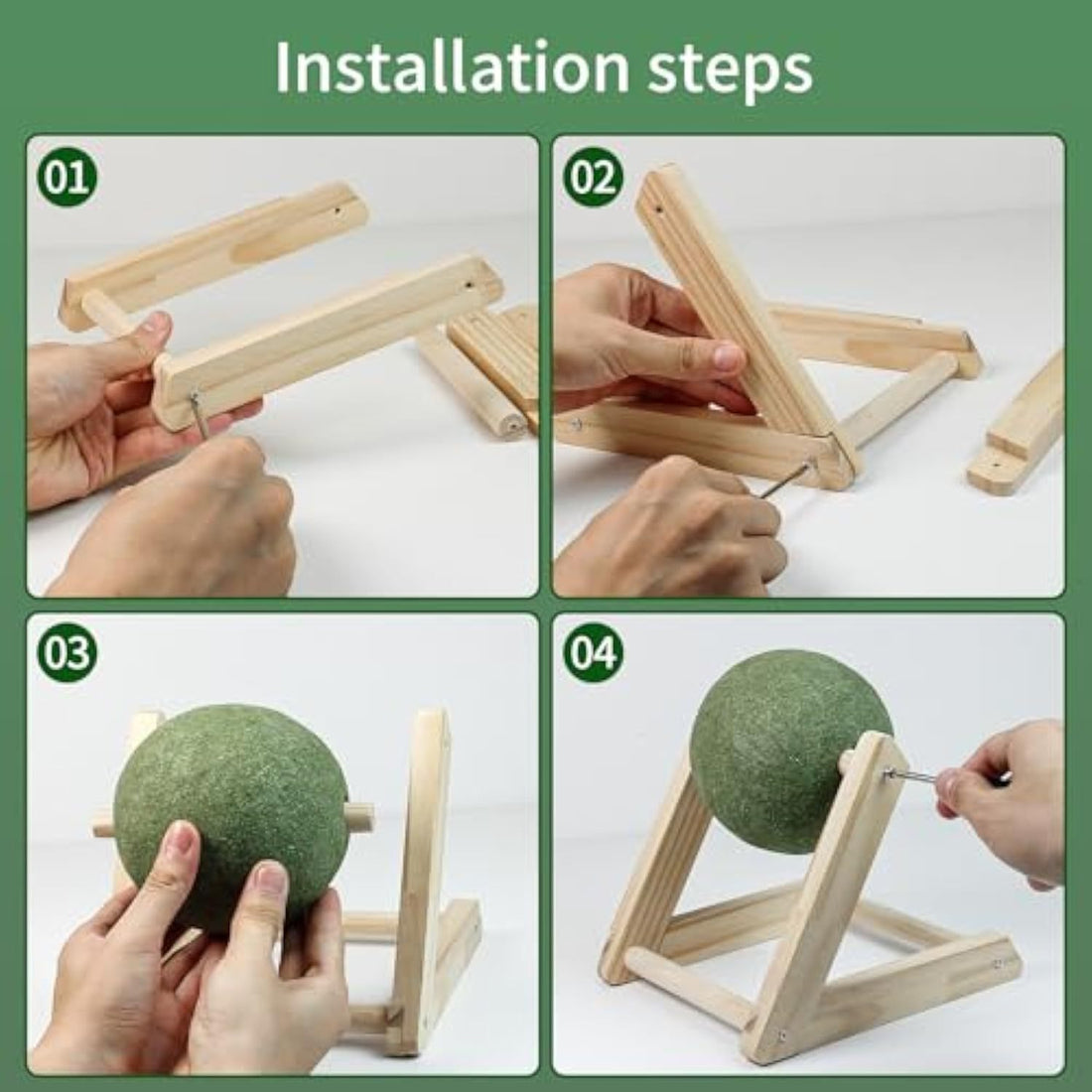 Installation steps

01

02

03

04