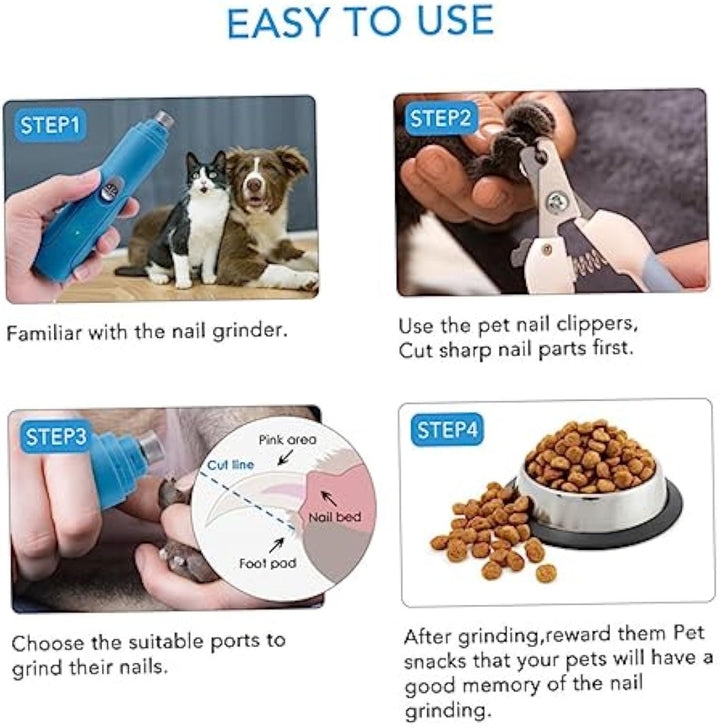 EASY TO USE

STEP1

Familiar with the nail grinder.

STEP2

Use the pet nail clippers, Cut sharp nail parts first.

STEP3

Pink area

Cut line

Nail bed

Foot pad

Choose the suitable ports to grind their nails.

STEP4

After grinding,reward them Pet snacks that your pets will have a good memory of the nail grinding.